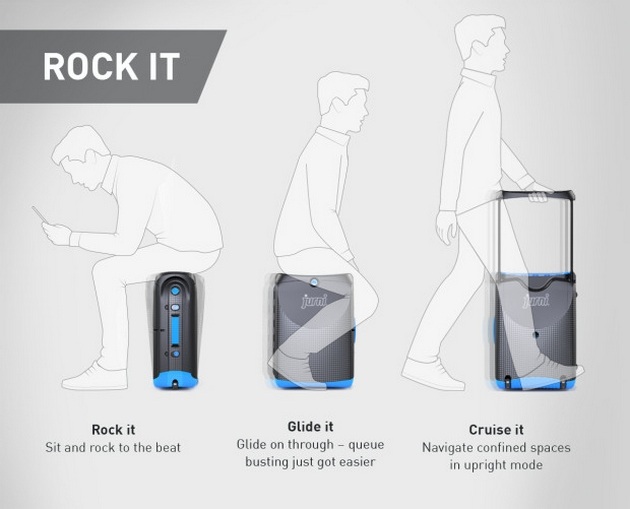 ROCK IT

jurni

jurni

Rock it
Sit and rock to the beat

Glide it
Glide on through – queue busting just got easier

Cruise it
Navigate confined spaces in upright mode