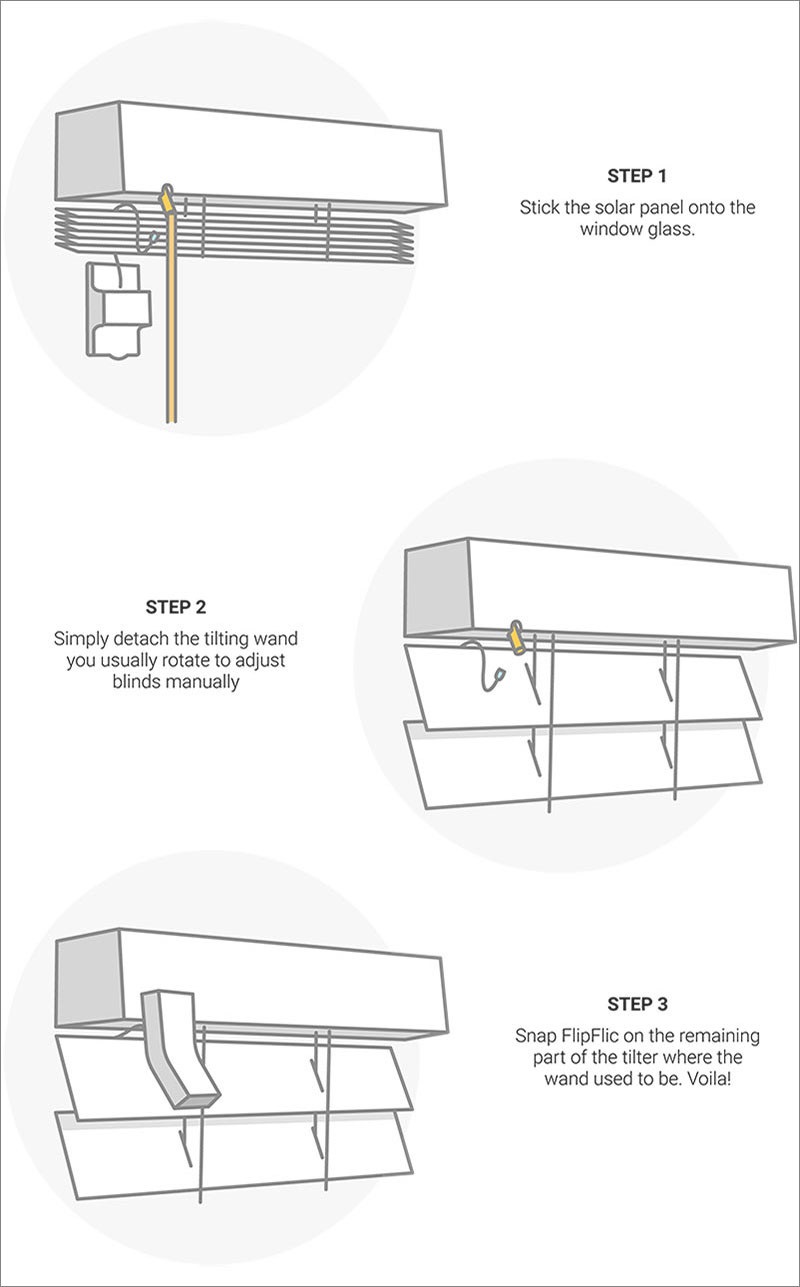 STEP 1
Stick the solar panel onto the window glass.

STEP 2
Simply detach the tilting wand you usually rotate to adjust blinds manually

STEP 3
Snap FlipFlic on the remaining part of the tilter where the wand used to be. Voila!